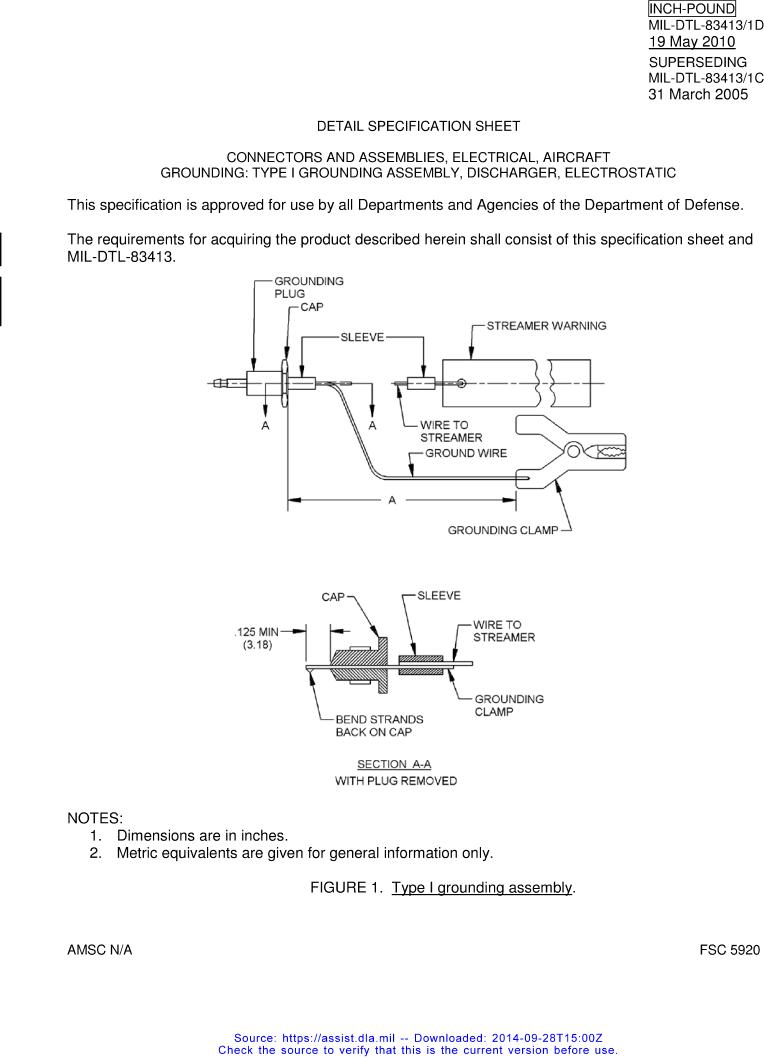 INCH-POUND
MIL-DTL-83413/1D
19 May 2010
SUPERSEDING
MIL-DTL-83413/1C
31 March 2005

DETAIL SPECIFICATION SHEET

CONNECTORS AND ASSEMBLIES, ELECTRICAL, AIRCRAFT
GROUNDING: TYPE I GROUNDING ASSEMBLY, DISCHARGER, ELECTROSTATIC

This specification is approved for use by all Departments and Agencies of the Department of Defense.

The requirements for acquiring the product described herein shall consist of this specification sheet and MIL-DTL-83413.

GROUNDING PLUG
CAP
SLEEVE
STREAMER WARNING
A
A
WIRE TO STREAMER
GROUND WIRE
A
GROUNDING CLAMP

CAP
SLEEVE
.125 MIN (3.18)
WIRE TO STREAMER
GROUNDING CLAMP
BEND STRANDS BACK ON CAP
SECTION A-A
WITH PLUG REMOVED

NOTES:
1. Dimensions are in inches.
2. Metric equivalents are given for general information only.

FIGURE 1. Type I grounding assembly.

AMSC N/A

FSC 5920

Source: https://assist.dla.mil -- Downloaded: 2014-09-28T15:00Z
Check the source to verify that this is the current version before use.