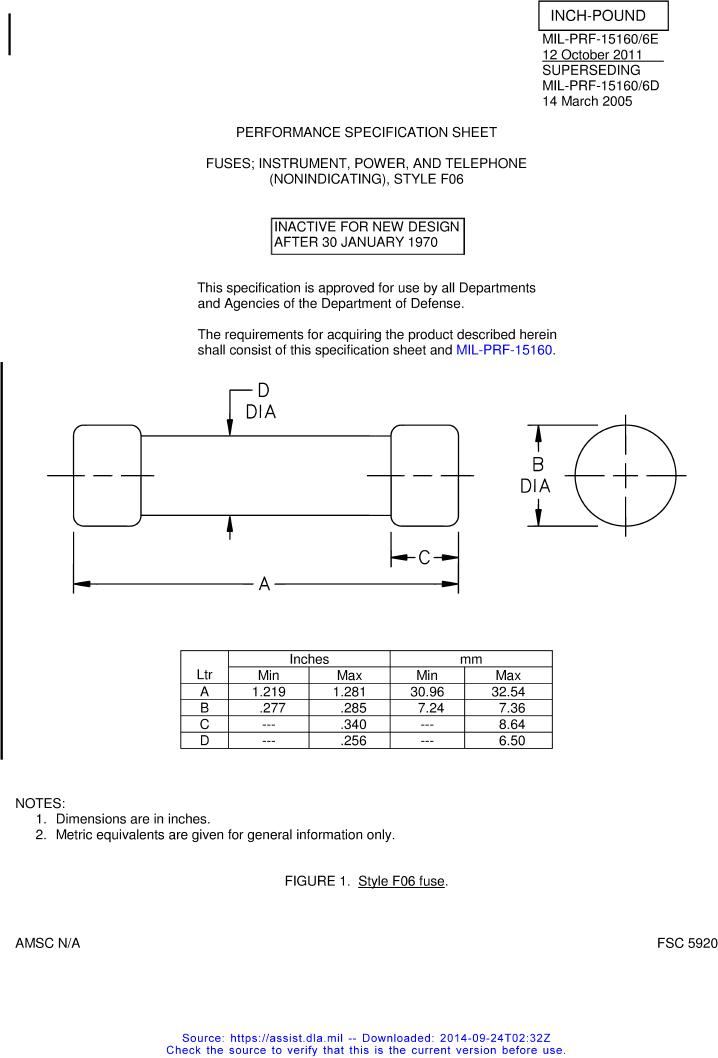 INCH-POUND

MIL-PRF-15160/6E
12 October 2011
SUPERSEDING
MIL-PRF-15160/6D
14 March 2005

PERFORMANCE SPECIFICATION SHEET

FUSES; INSTRUMENT, POWER, AND TELEPHONE (NONINDICATING), STYLE F06

INACTIVE FOR NEW DESIGN AFTER 30 JANUARY 1970

This specification is approved for use by all Departments and Agencies of the Department of Defense.

The requirements for acquiring the product described herein shall consist of this specification sheet and MIL-PRF-15160.

D
DIA

B
DIA

C

A

| Ltr | Inches Min | Inches Max | mm Min | mm Max |
|---|---|---|---|---|
| A | 1.219 | 1.281 | 30.96 | 32.54 |
| B | .277 | .285 | 7.24 | 7.36 |
| C | --- | .340 | --- | 8.64 |
| D | --- | .256 | --- | 6.50 |

NOTES:
1. Dimensions are in inches.
2. Metric equivalents are given for general information only.

FIGURE 1. Style F06 fuse.

AMSC N/A

FSC 5920

Source: https://assist.dla.mil -- Downloaded: 2014-09-24T02:32Z
Check the source to verify that this is the current version before use.