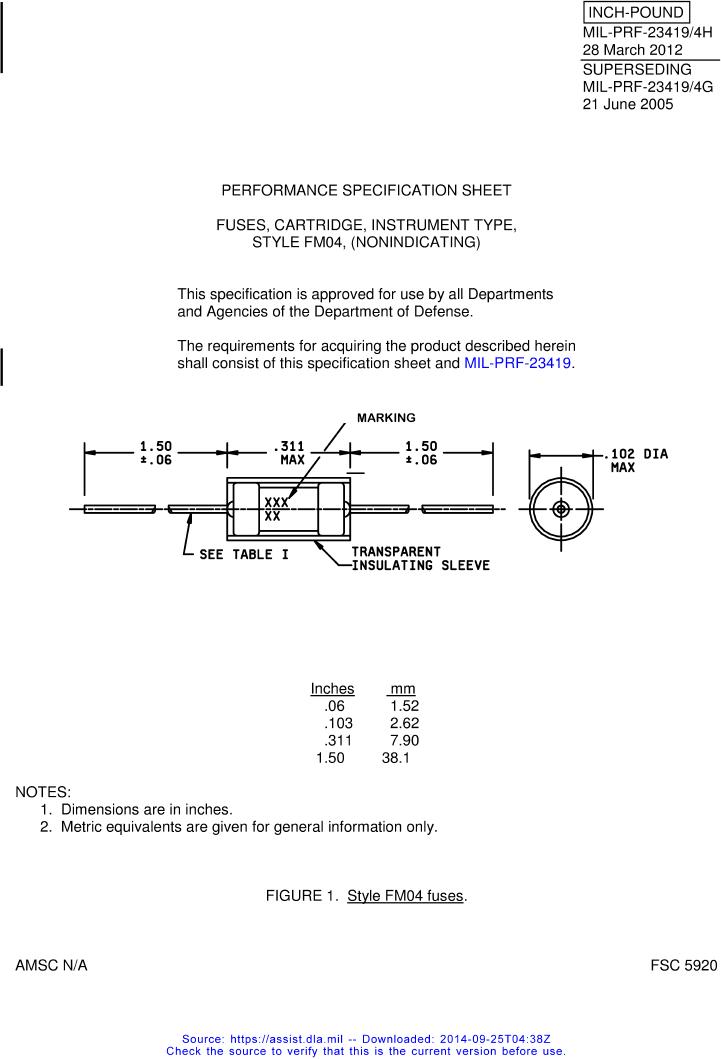 INCH-POUND
MIL-PRF-23419/4H
28 March 2012
SUPERSEDING
MIL-PRF-23419/4G
21 June 2005

PERFORMANCE SPECIFICATION SHEET

FUSES, CARTRIDGE, INSTRUMENT TYPE,
STYLE FM04, (NONINDICATING)

This specification is approved for use by all Departments and Agencies of the Department of Defense.

The requirements for acquiring the product described herein shall consist of this specification sheet and MIL-PRF-23419.

MARKING

1.50
±.06

.311
MAX

1.50
±.06

.102 DIA
MAX

XXX
XX

SEE TABLE I

TRANSPARENT
INSULATING SLEEVE

| Inches | mm |
|---|---|
| .06 | 1.52 |
| .103 | 2.62 |
| .311 | 7.90 |
| 1.50 | 38.1 |

NOTES:
1. Dimensions are in inches.
2. Metric equivalents are given for general information only.

FIGURE 1. Style FM04 fuses.

AMSC N/A

FSC 5920

Source: https://assist.dla.mil -- Downloaded: 2014-09-25T04:38Z
Check the source to verify that this is the current version before use.